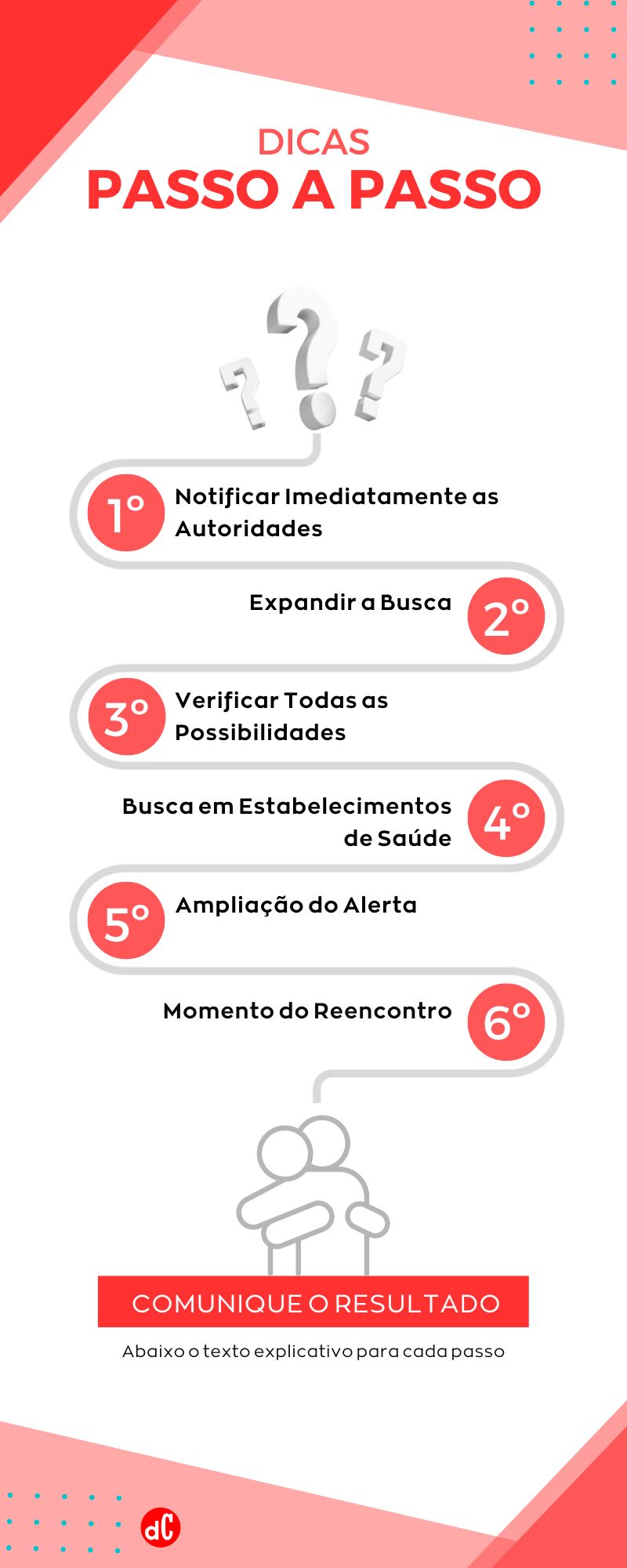 DICAS
PASSO A PASSO

1º Notificar Imediatamente as Autoridades

Expandir a Busca 2º

3º Verificar Todas as Possibilidades

Busca em Estabelecimentos de Saúde 4º

5º Ampliação do Alerta

Momento do Reencontro 6º

COMUNIQUE O RESULTADO

Abaixo o texto explicativo para cada passo

dC